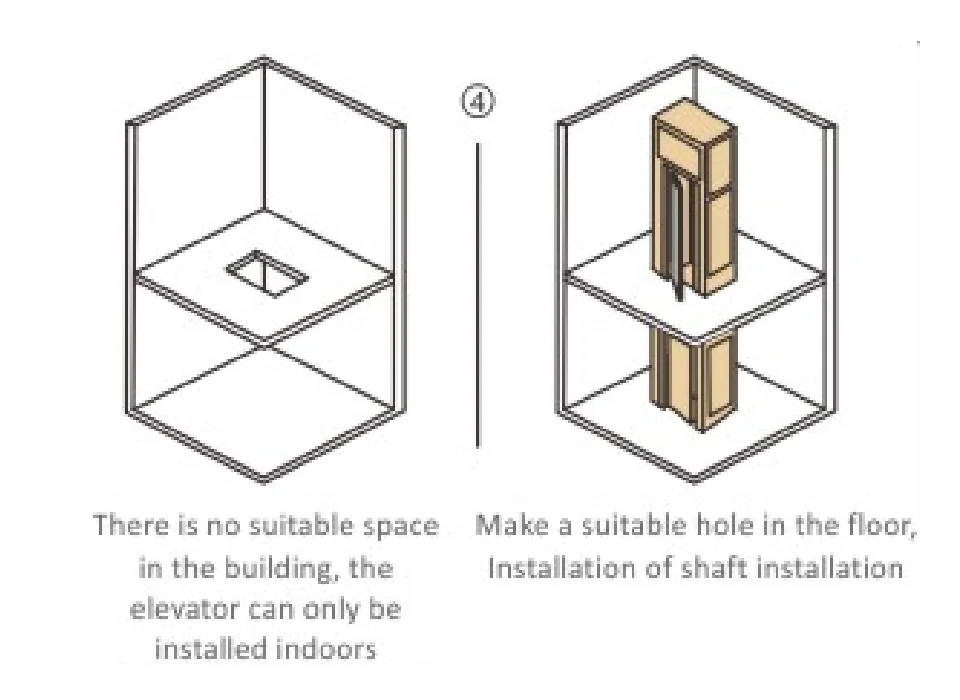 ④

There is no suitable space in the building, the elevator can only be installed indoors

Make a suitable hole in the floor, Installation of shaft installation