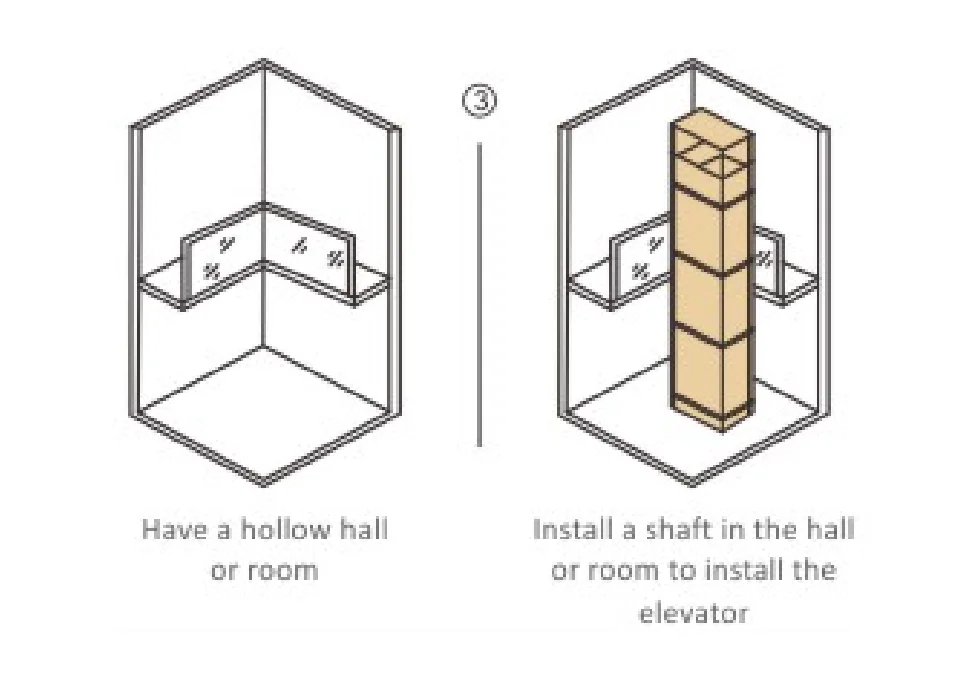 ③

Have a hollow hall or room

Install a shaft in the hall or room to install the elevator