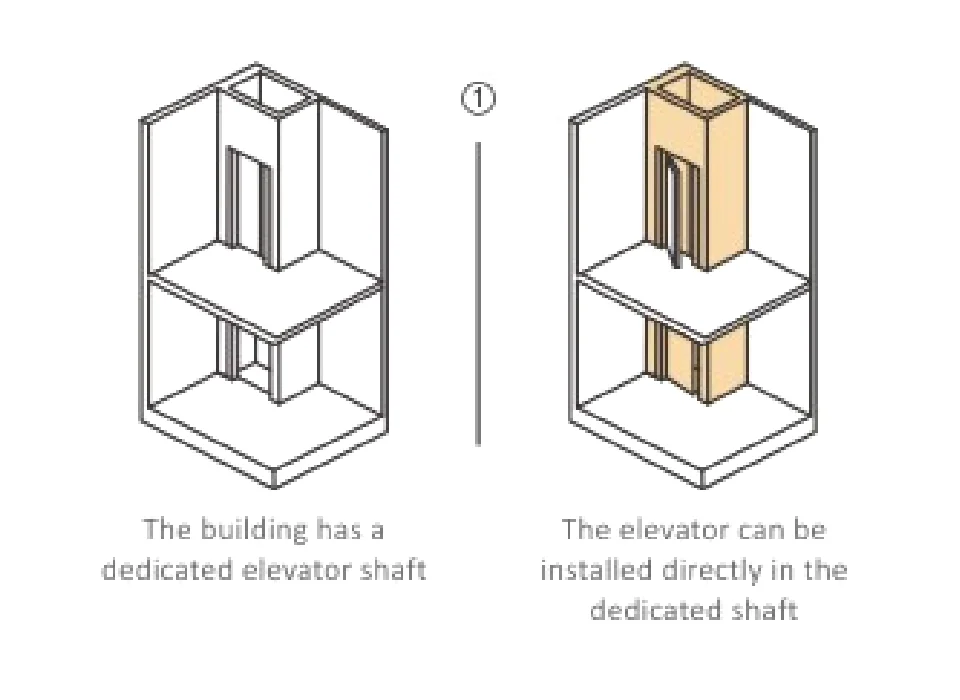 ①

The building has a dedicated elevator shaft

The elevator can be installed directly in the dedicated shaft